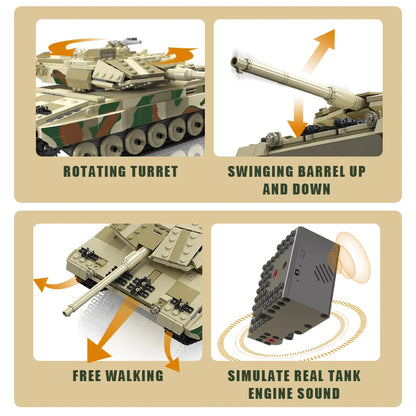 ROTATING TURRET

SWINGING BARREL UP AND DOWN

FREE WALKING

SIMULATE REAL TANK ENGINE SOUND