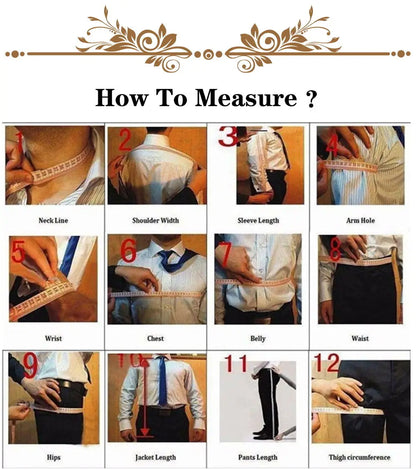 How To Measure ?

1
Neck Line

2
Shoulder Width

3
Sleeve Length

4
Arm Hole

5
Wrist

6
Chest

7
Belly

8
Waist

9
Hips

10
Jacket Length

11
Pants Length

12
Thigh circumference